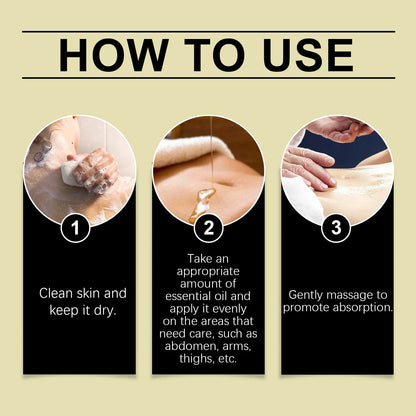 HOW TO USE

1

Clean skin and keep it dry.

2

Take an appropriate amount of essential oil and apply it evenly on the areas that need care, such as abdomen, arms, thighs, etc.

3

Gently massage to promote absorption.