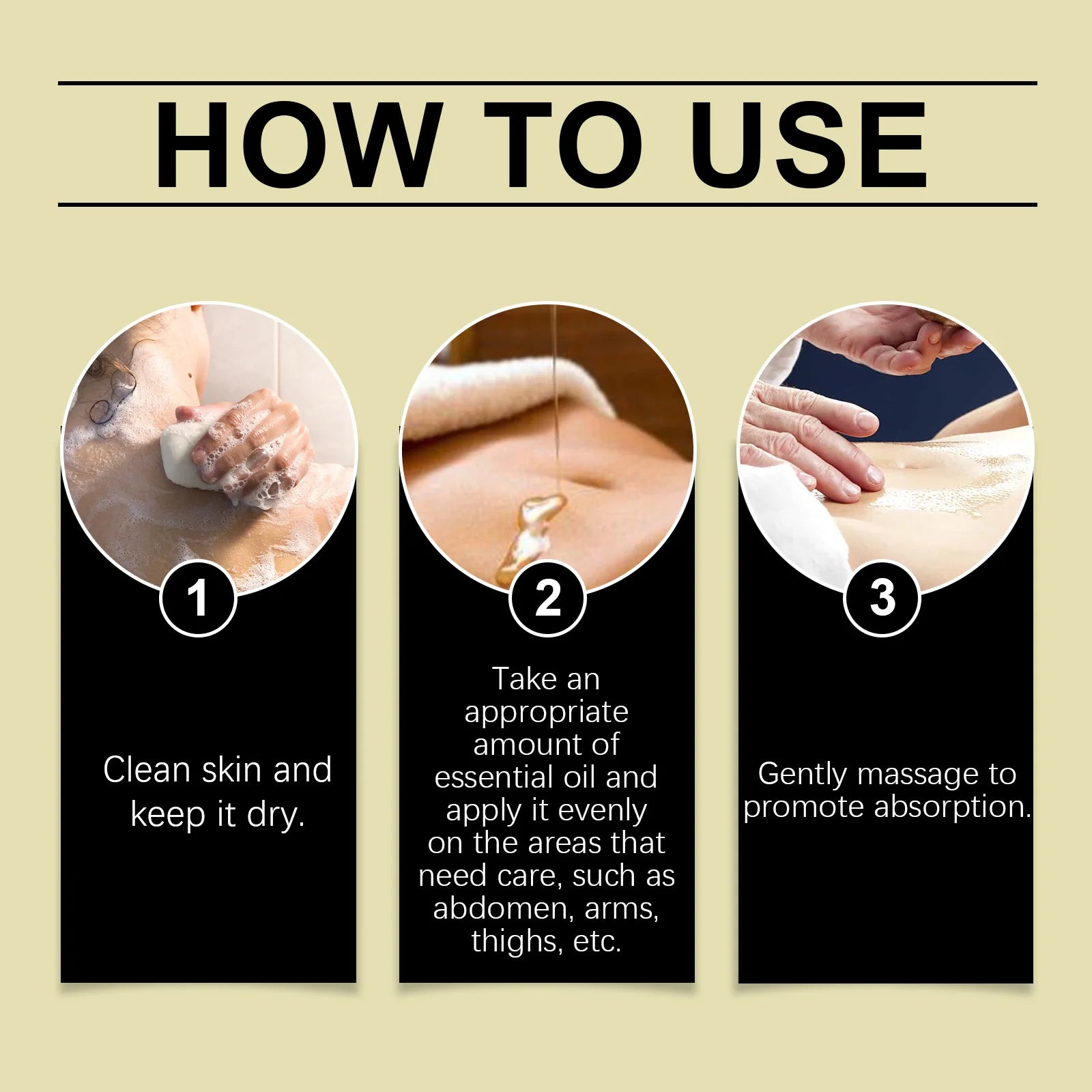 HOW TO USE

1

Clean skin and keep it dry.

2

Take an appropriate amount of essential oil and apply it evenly on the areas that need care, such as abdomen, arms, thighs, etc.

3

Gently massage to promote absorption.